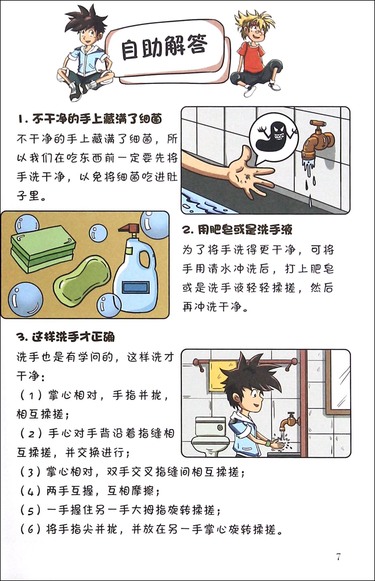 自助解答

1. 不干净的手上藏满了细菌

不干净的手上藏满了细菌，所以我们在吃东西前一定要先将手洗干净，以免将细菌吃进肚子里。

2. 用肥皂或是洗手液

为了将手洗得更干净，可将手用清水冲洗后，打上肥皂或是洗手液轻轻揉搓，然后再冲洗干净。

3. 这样洗手才正确

洗手也是有学问的，这样洗才干净：

（1）掌心相对，手指并拢，相互揉搓；

（2）手心对手背沿着指缝相互揉搓，并交换进行；

（3）掌心相对，双手交叉指缝间相互揉搓；

（4）两手互握，互相摩擦；

（5）一手握住另一手大拇指旋转揉搓；

（6）将手指尖并拢，并放在另一手掌心旋转揉搓。

7