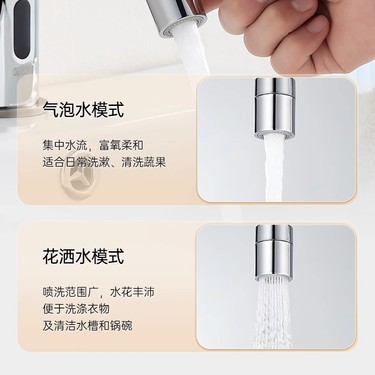 气泡水模式

集中水流，富氧柔和
适合日常洗漱、清洗蔬果

花洒水模式

喷洗范围广，水花丰沛
便于洗涤衣物
及清洁水槽和锅碗