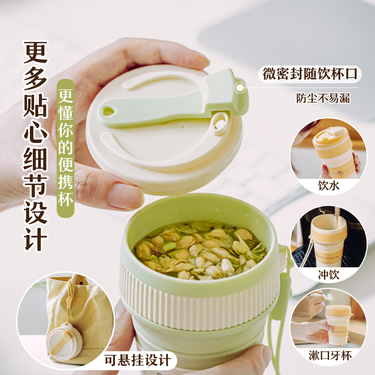 更多贴心细节设计

更懂你的便携杯

微密封随饮杯口

防尘不易漏

饮水

冲饮

漱口牙杯

可悬挂设计